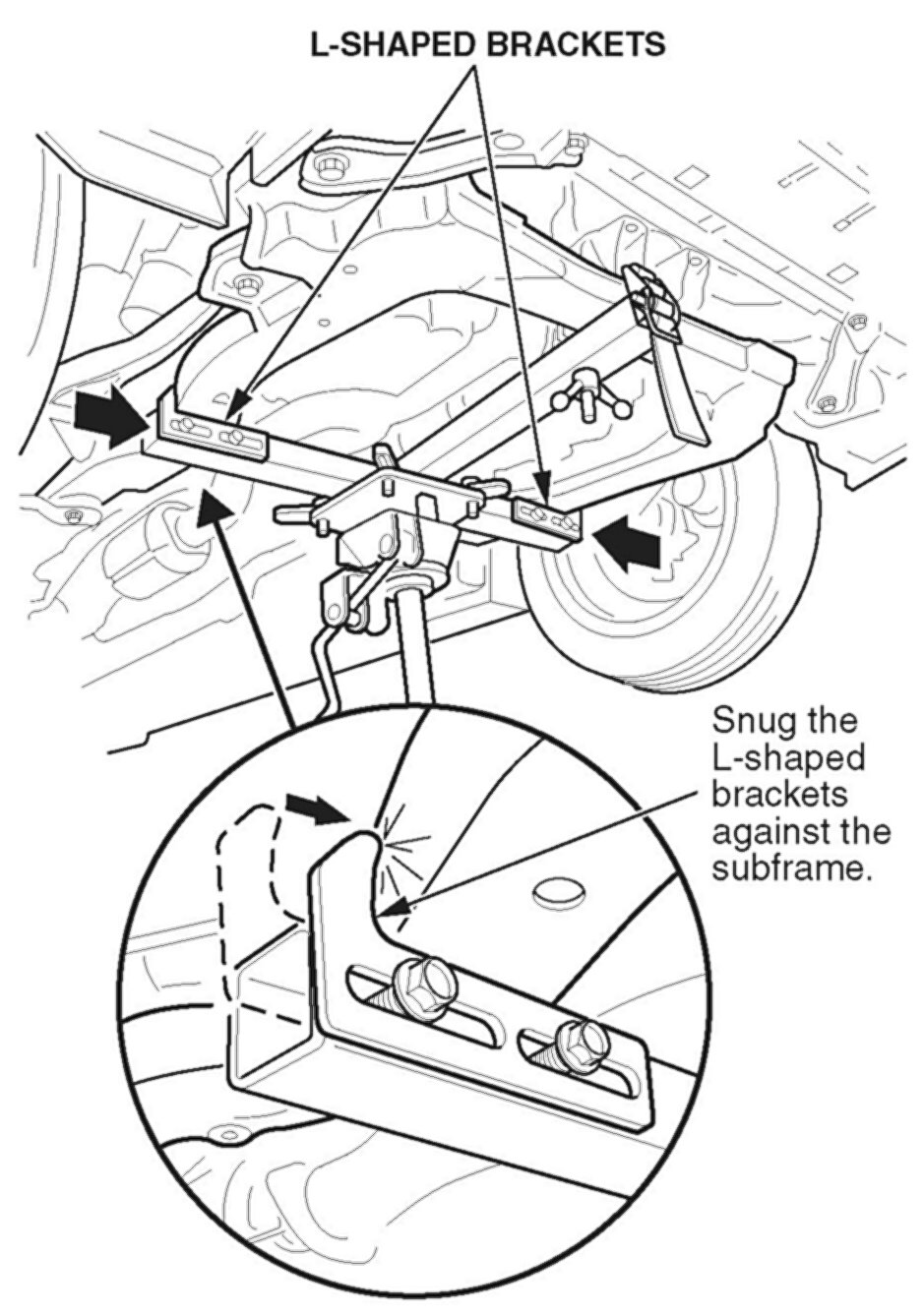 L-SHAPED BRACKETS

Snug the L-shaped brackets against the subframe.