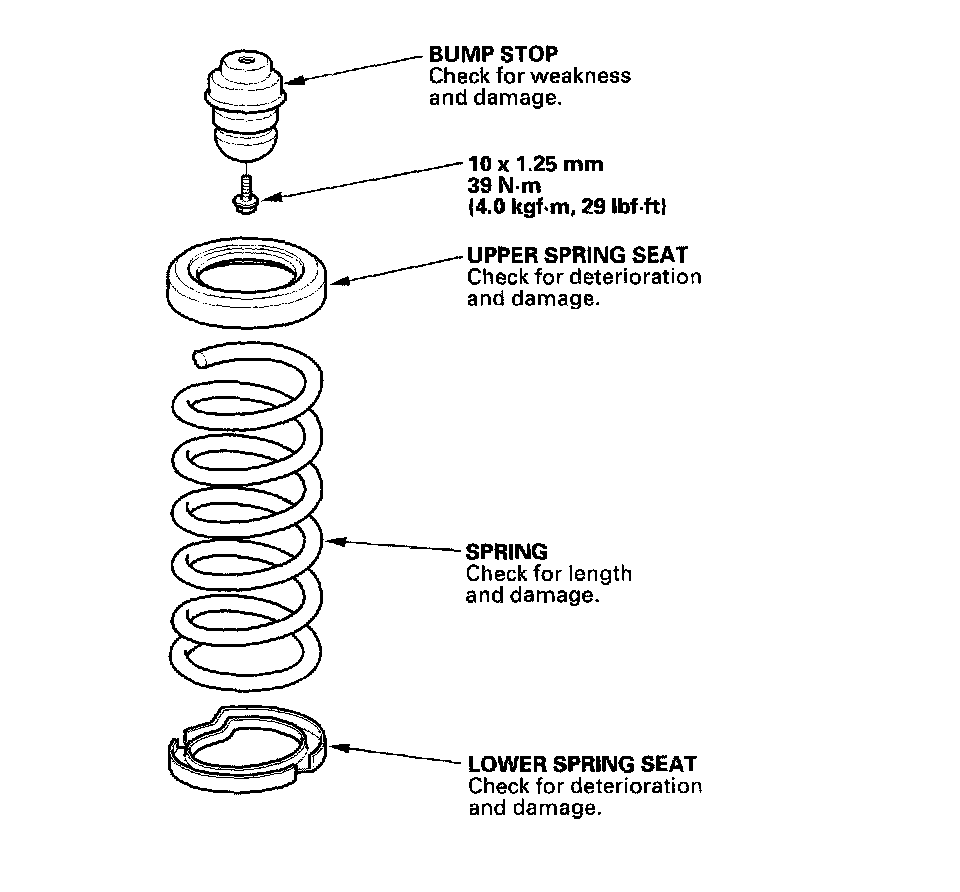 BUMP STOP
Check for weakness and damage.

10 x 1.25 mm
39 N·m
(4.0 kgf·m, 29 lbf·ft)

UPPER SPRING SEAT
Check for deterioration and damage.

SPRING
Check for length and damage.

LOWER SPRING SEAT
Check for deterioration and damage.