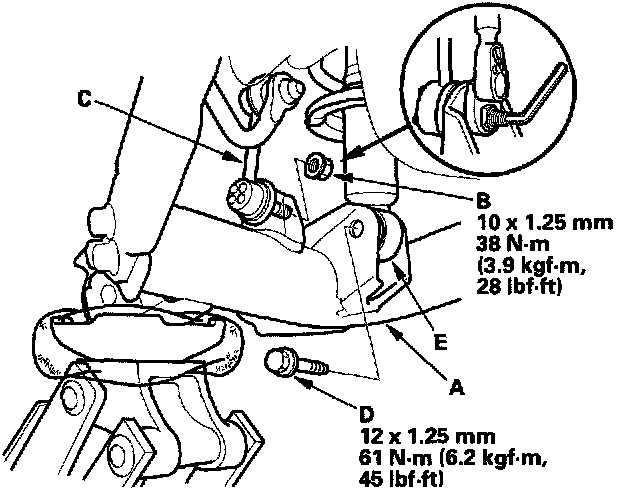 C

B
10 x 1.25 mm
38 N·m
(3.9 kgf·m,
28 lbf·ft)

E

A

D
12 x 1.25 mm
61 N·m (6.2 kgf·m,
45 lbf·ft)