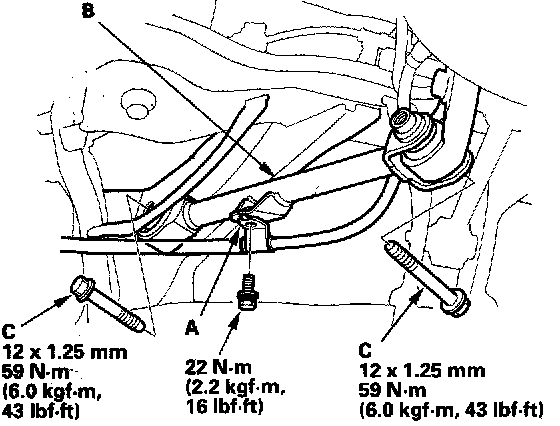 B

C
12 x 1.25 mm
59 N·m
(6.0 kgf·m,
43 lbf·ft)

A

22 N·m
(2.2 kgf·m,
16 lbf·ft)

C
12 x 1.25 mm
59 N·m
(6.0 kgf·m, 43 lbf·ft)