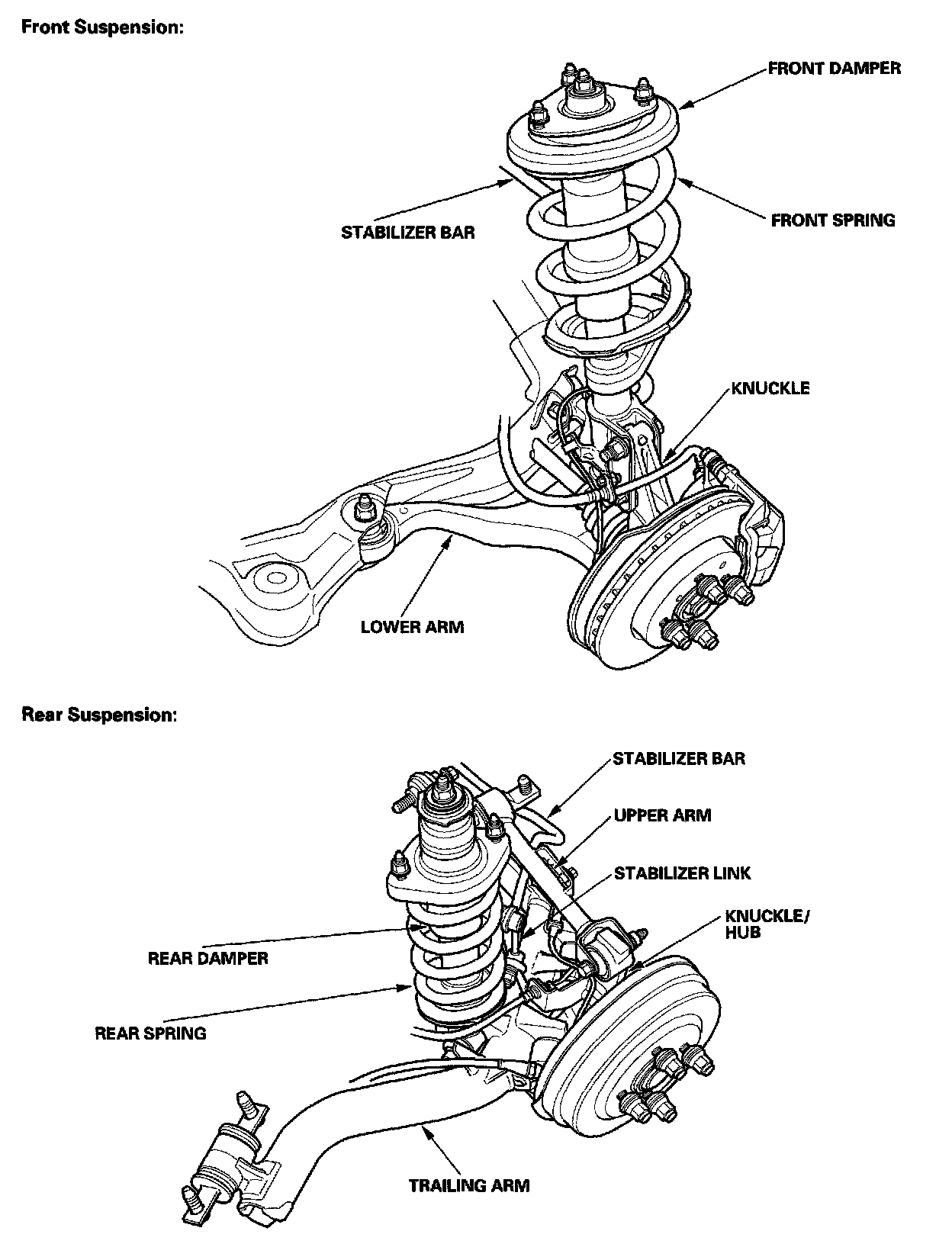 Front Suspension:

FRONT DAMPER

STABILIZER BAR

FRONT SPRING

KNUCKLE

LOWER ARM

Rear Suspension:

STABILIZER BAR

UPPER ARM

STABILIZER LINK

KNUCKLE/ HUB

REAR DAMPER

REAR SPRING

TRAILING ARM