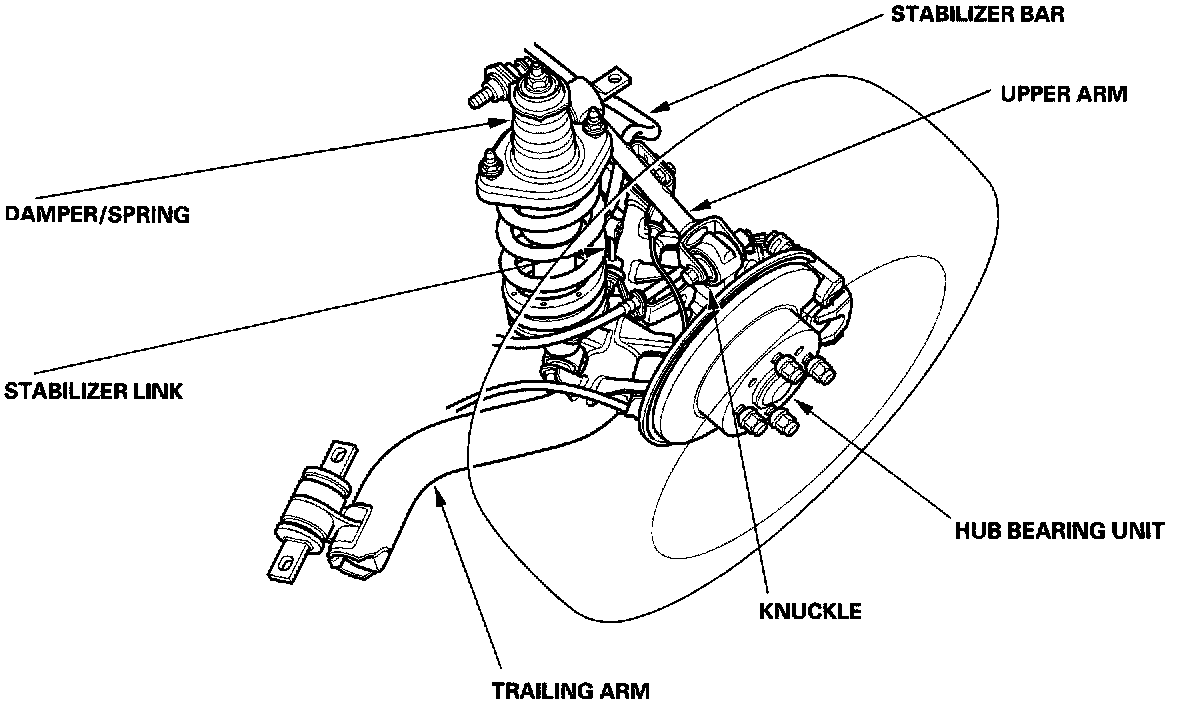 STABILIZER BAR

UPPER ARM

DAMPER/SPRING

STABILIZER LINK

HUB BEARING UNIT

KNUCKLE

TRAILING ARM