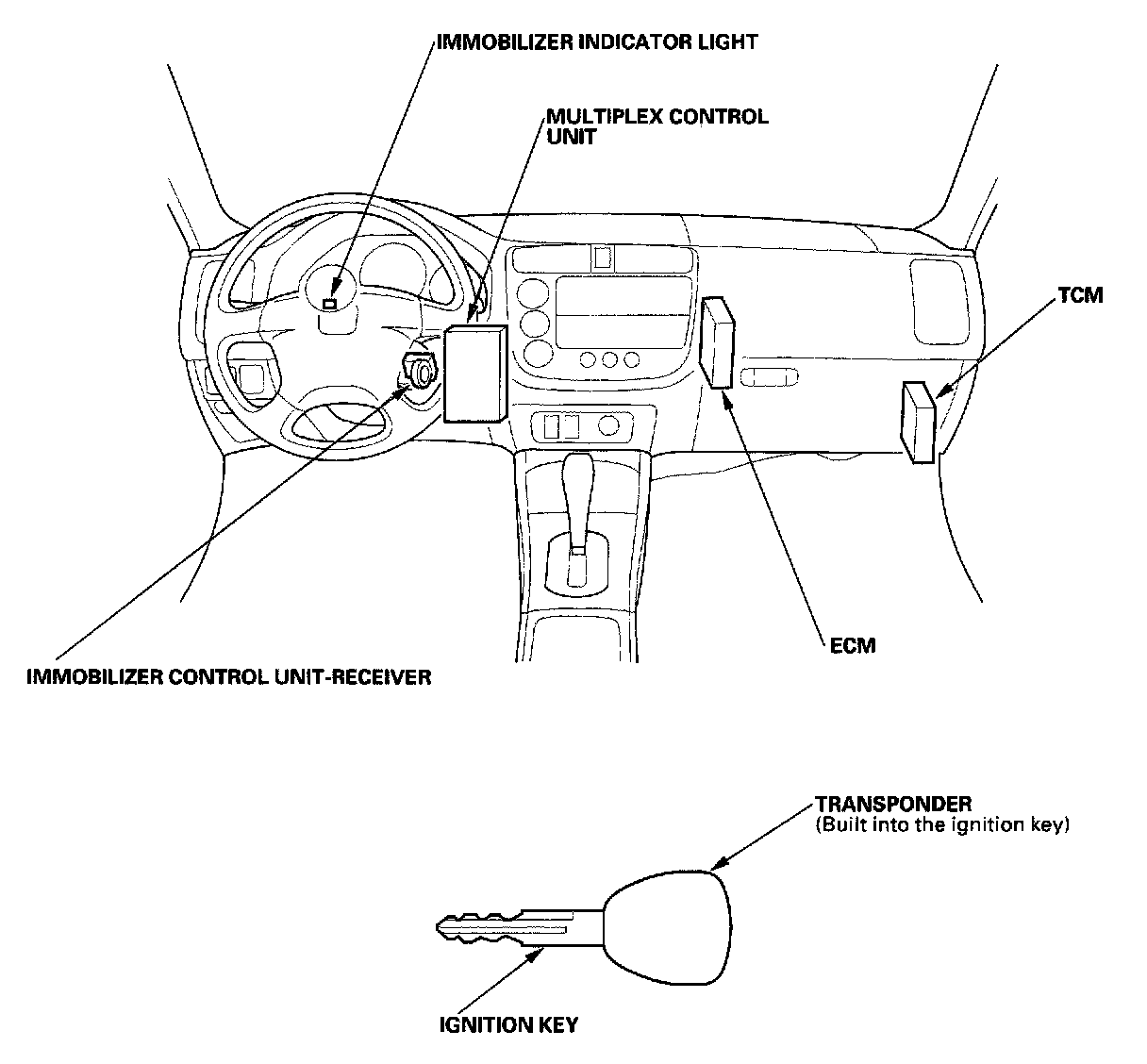 IMMOBILIZER INDICATOR LIGHT

MULTIPLEX CONTROL UNIT

TCM

ECM

IMMOBILIZER CONTROL UNIT-RECEIVER

TRANSPONDER
(Built into the ignition key)

IGNITION KEY