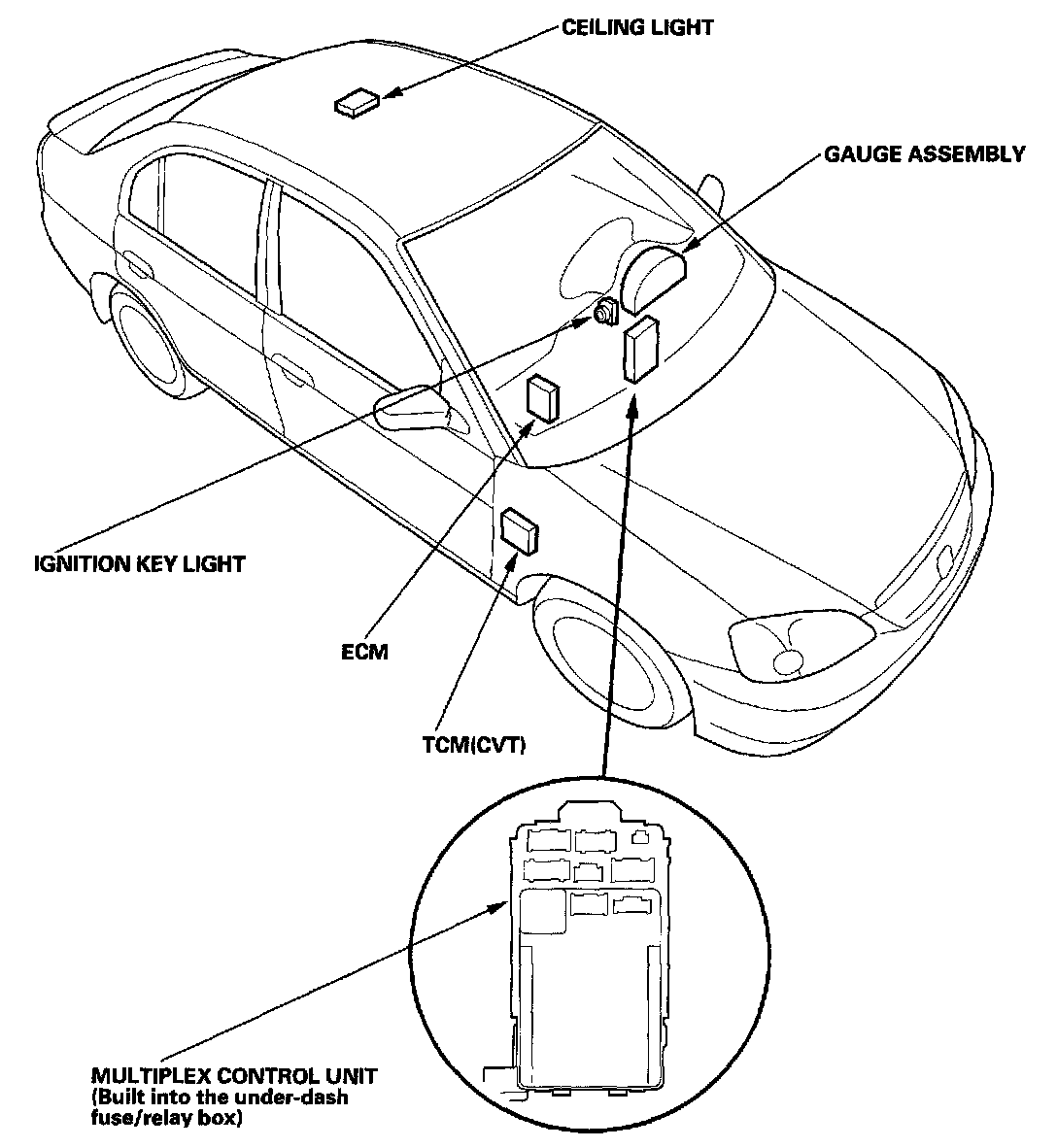 CEILING LIGHT

GAUGE ASSEMBLY

IGNITION KEY LIGHT

ECM

TCM(CVT)

MULTIPLEX CONTROL UNIT
(Built into the under-dash fuse/relay box)