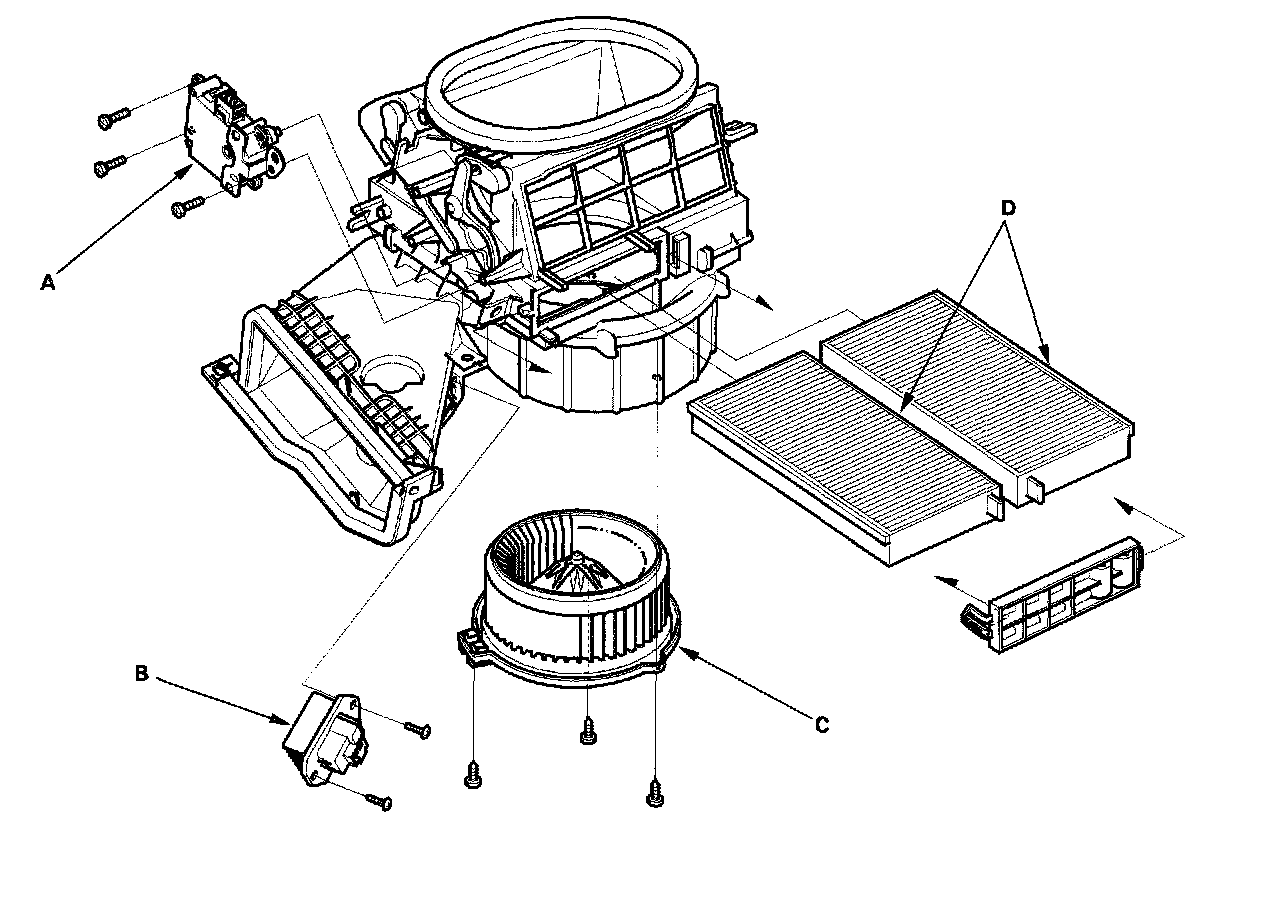 A

D

B

C