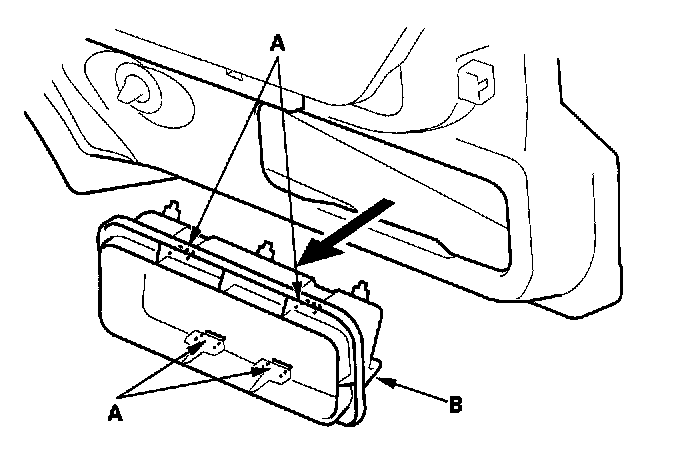 A

A

B