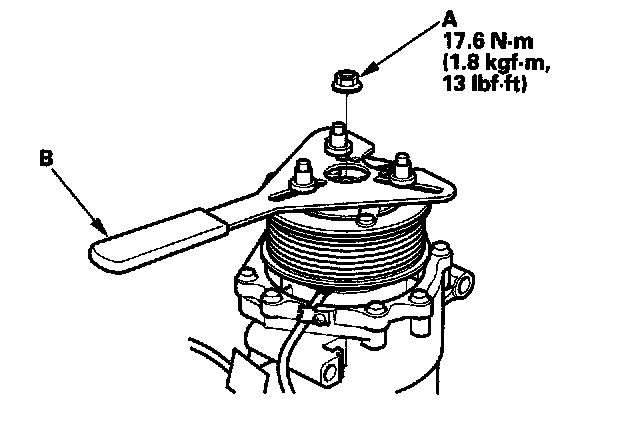 A
17.6 N·m
(1.8 kgf·m,
13 lbf·ft)

B