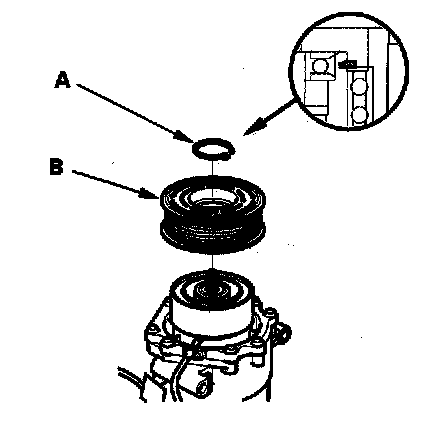 A

B