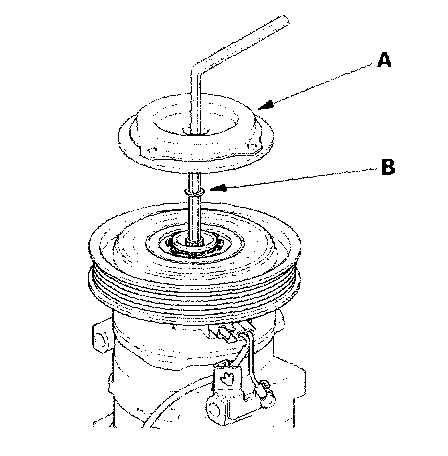 A

B