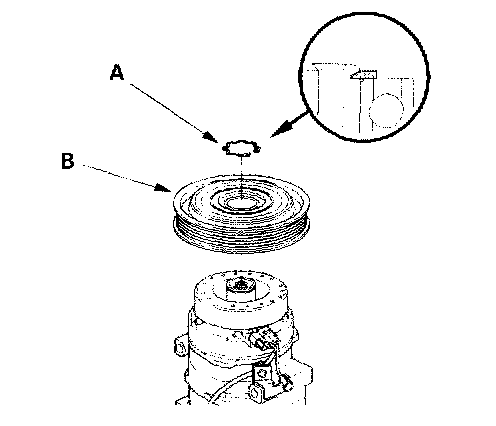 A
B