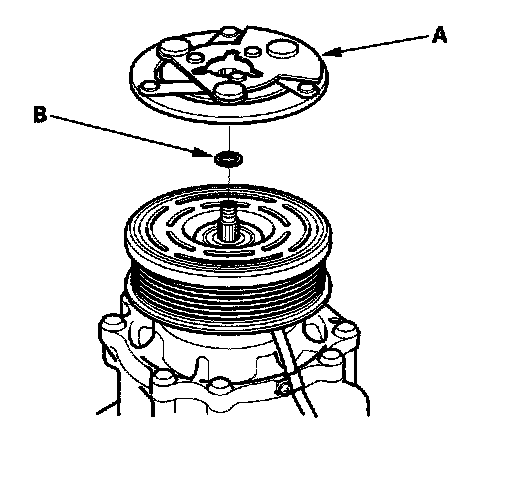 A

B