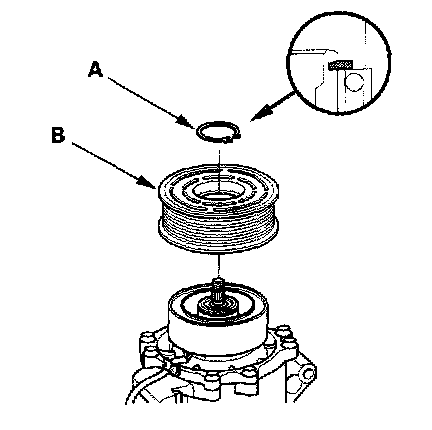 A

B