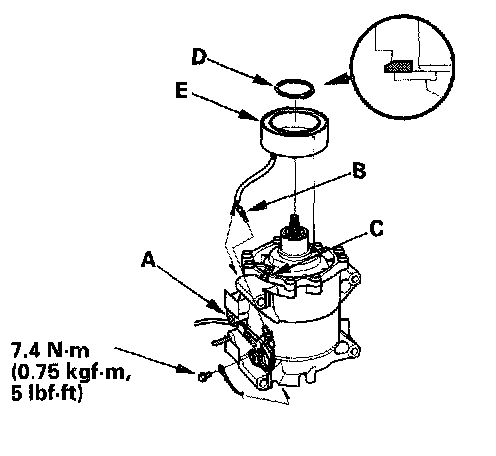 D
E
B
C
A
7.4 N·m
(0.75 kgf·m,
5 lbf·ft)