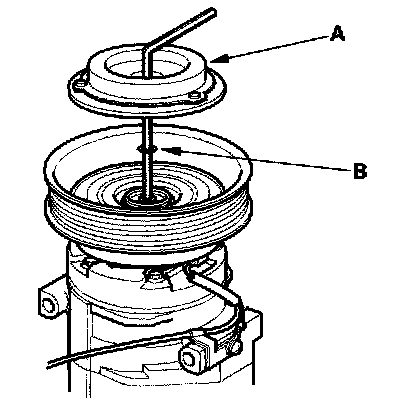 A

B