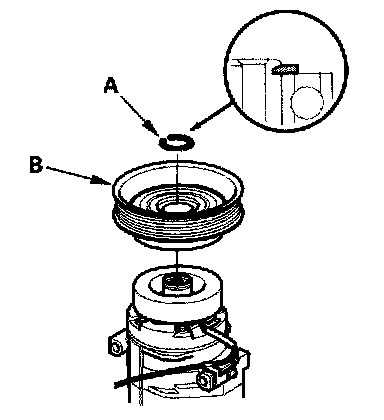 A

B