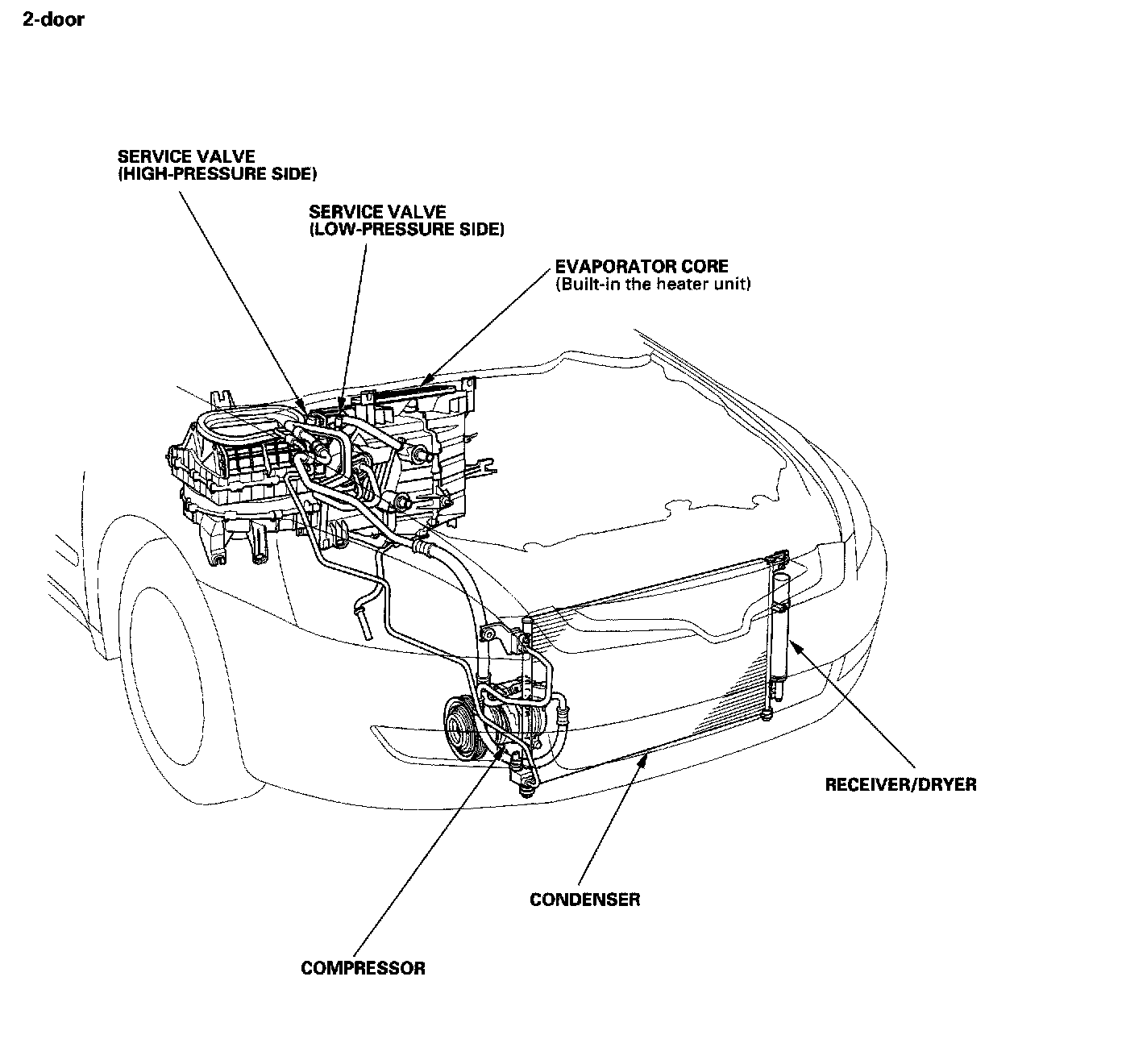 2-door

SERVICE VALVE
(HIGH-PRESSURE SIDE)

SERVICE VALVE
(LOW-PRESSURE SIDE)

EVAPORATOR CORE
(Built-in the heater unit)

RECEIVER/DRYER

CONDENSER

COMPRESSOR