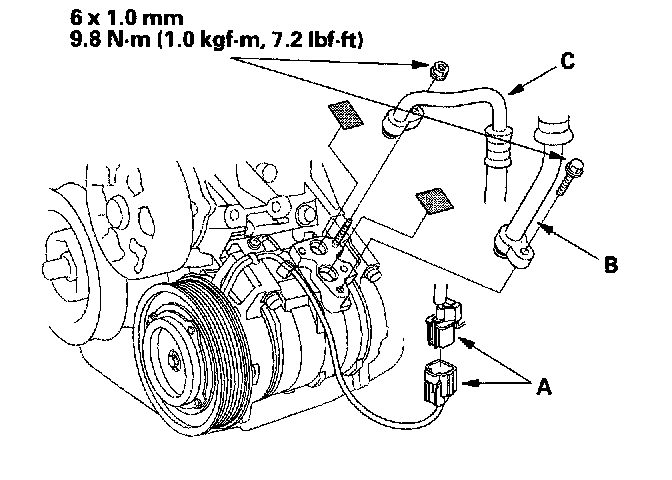 6 x 1.0 mm
9.8 N·m (1.0 kgf·m, 7.2 lbf·ft)

C

B

A