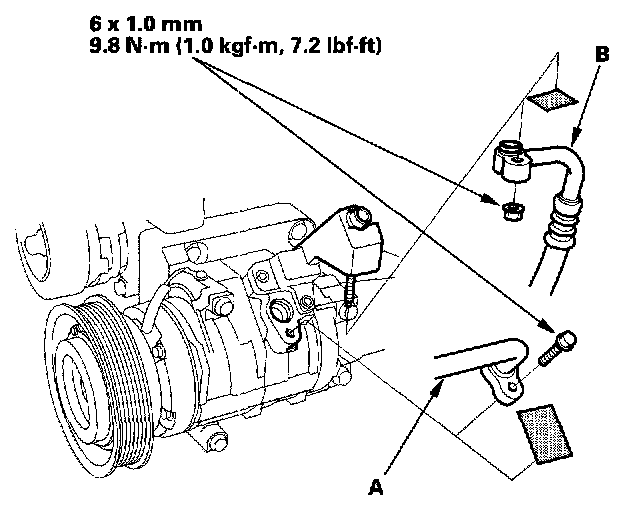 6 x 1.0 mm
9.8 N·m (1.0 kgf·m, 7.2 lbf·ft)

B

A