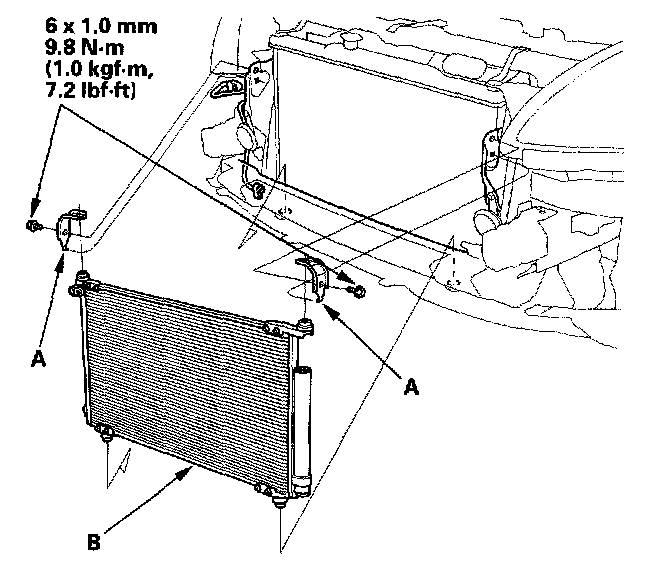 6 x 1.0 mm
9.8 N·m
(1.0 kgf·m,
7.2 lbf·ft)

A

A

B