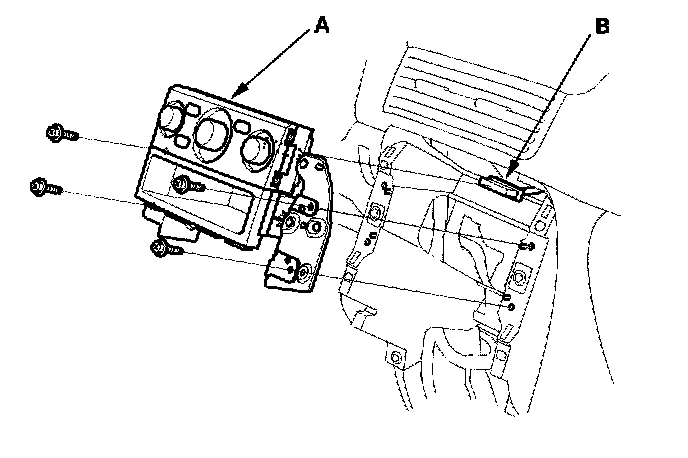 A

B