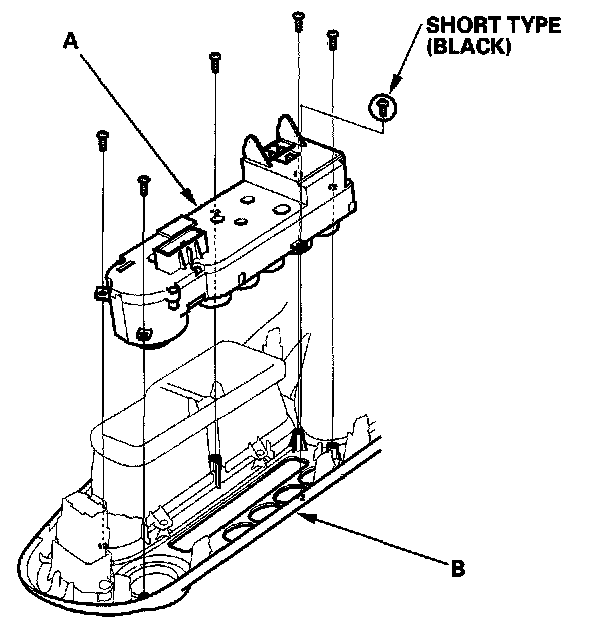 A

SHORT TYPE (BLACK)

B