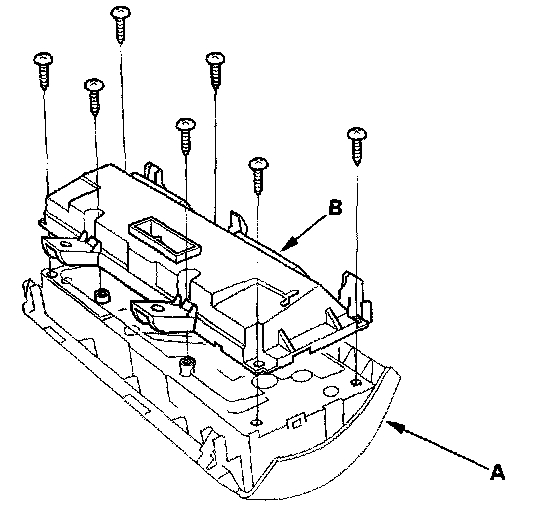 B

A