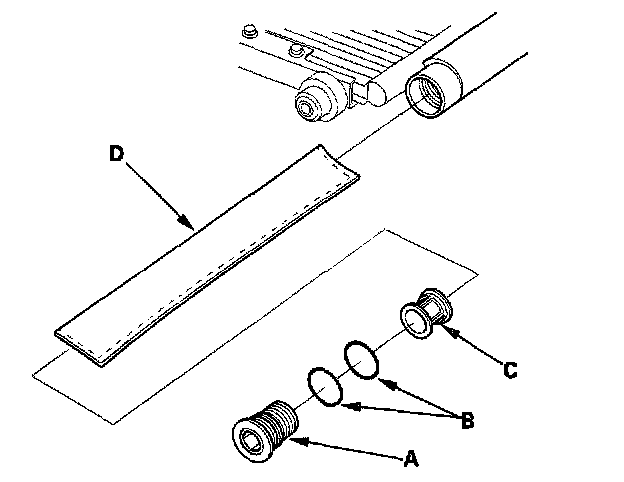 D
C
B
A