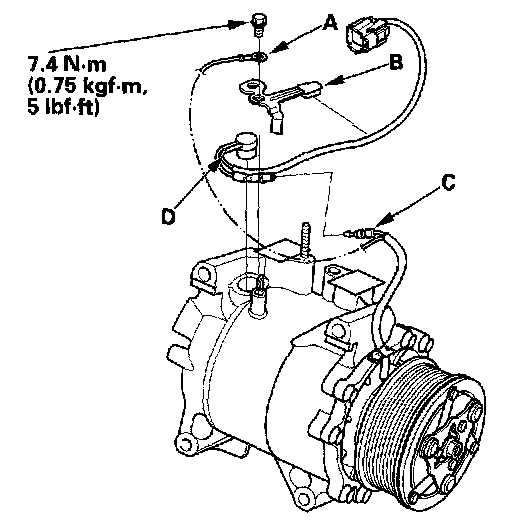 7.4 N·m
(0.75 kgf·m,
5 lbf·ft)

A

B

C

D