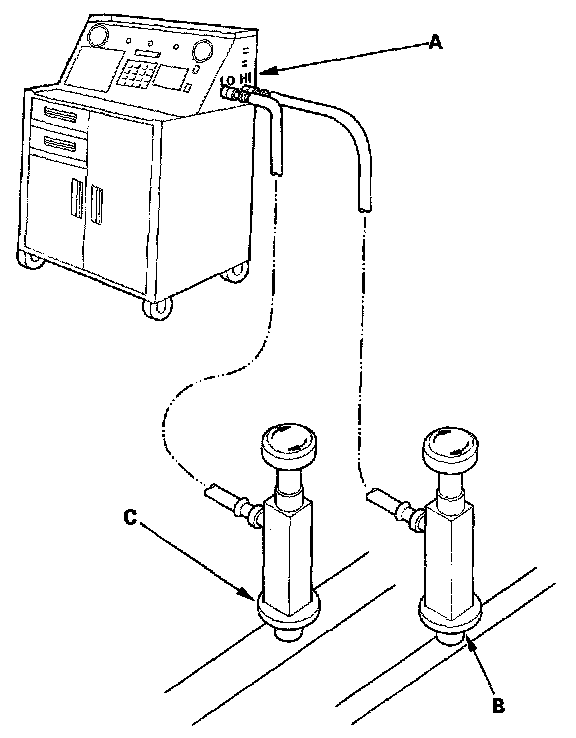 A

LO HI

C

B