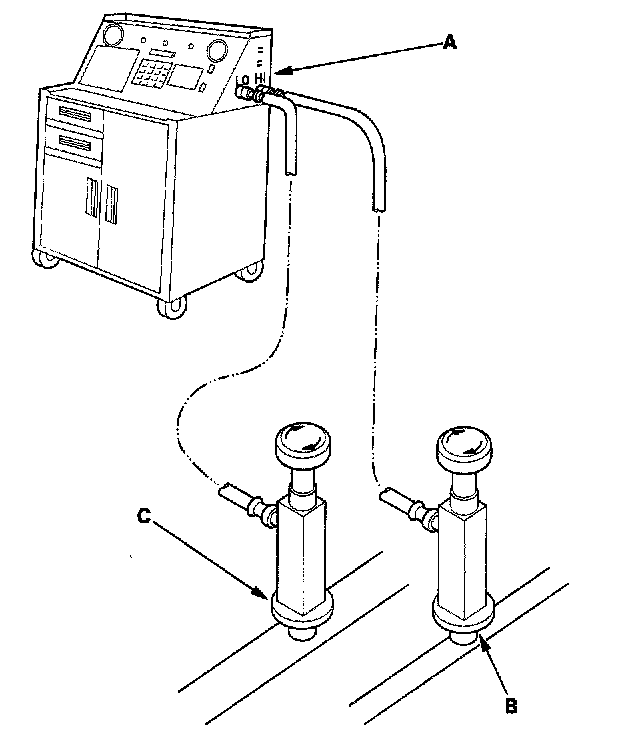 A

LO HI

C

B