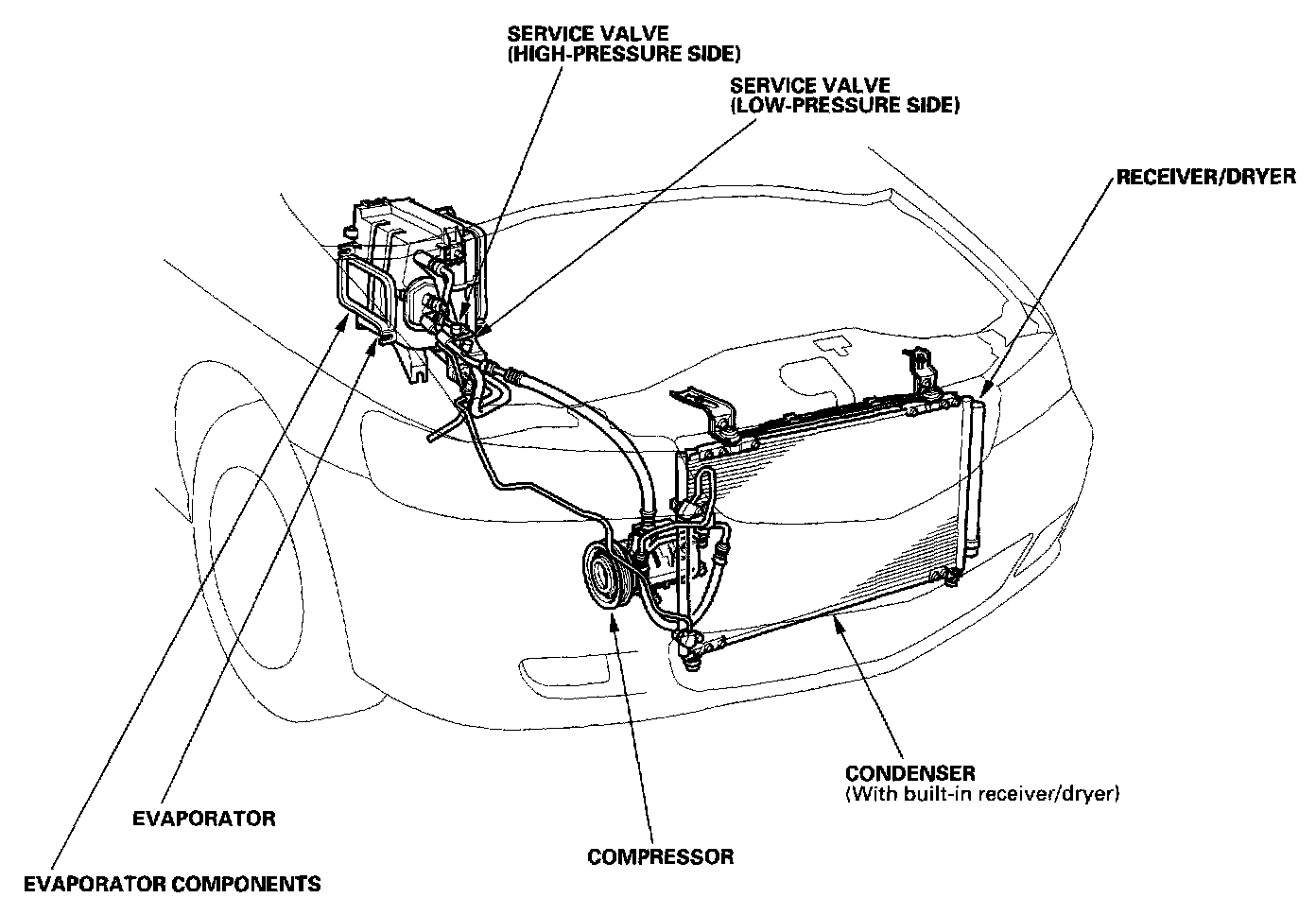 SERVICE VALVE
(HIGH-PRESSURE SIDE)

SERVICE VALVE
(LOW-PRESSURE SIDE)

RECEIVER/DRYER

CONDENSER
(With built-in receiver/dryer)

EVAPORATOR

COMPRESSOR

EVAPORATOR COMPONENTS