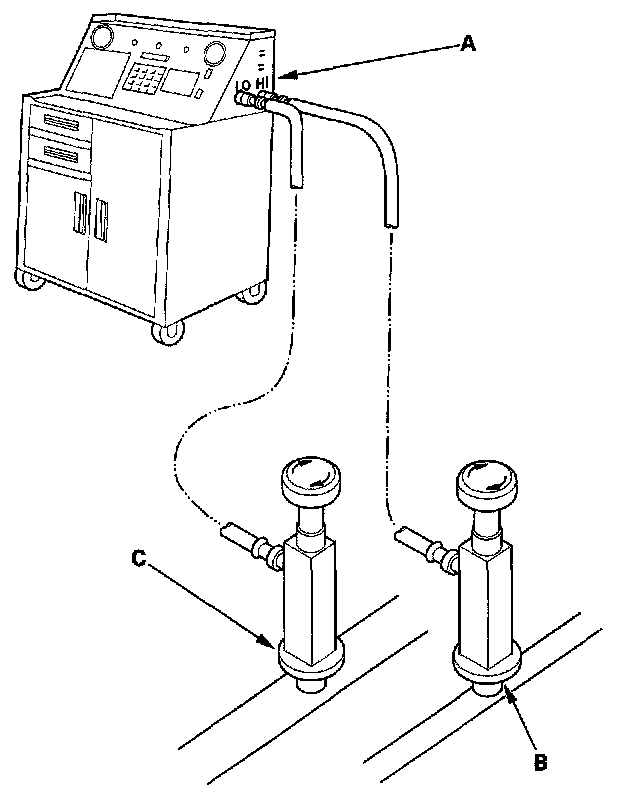 A
LO HI
C
B