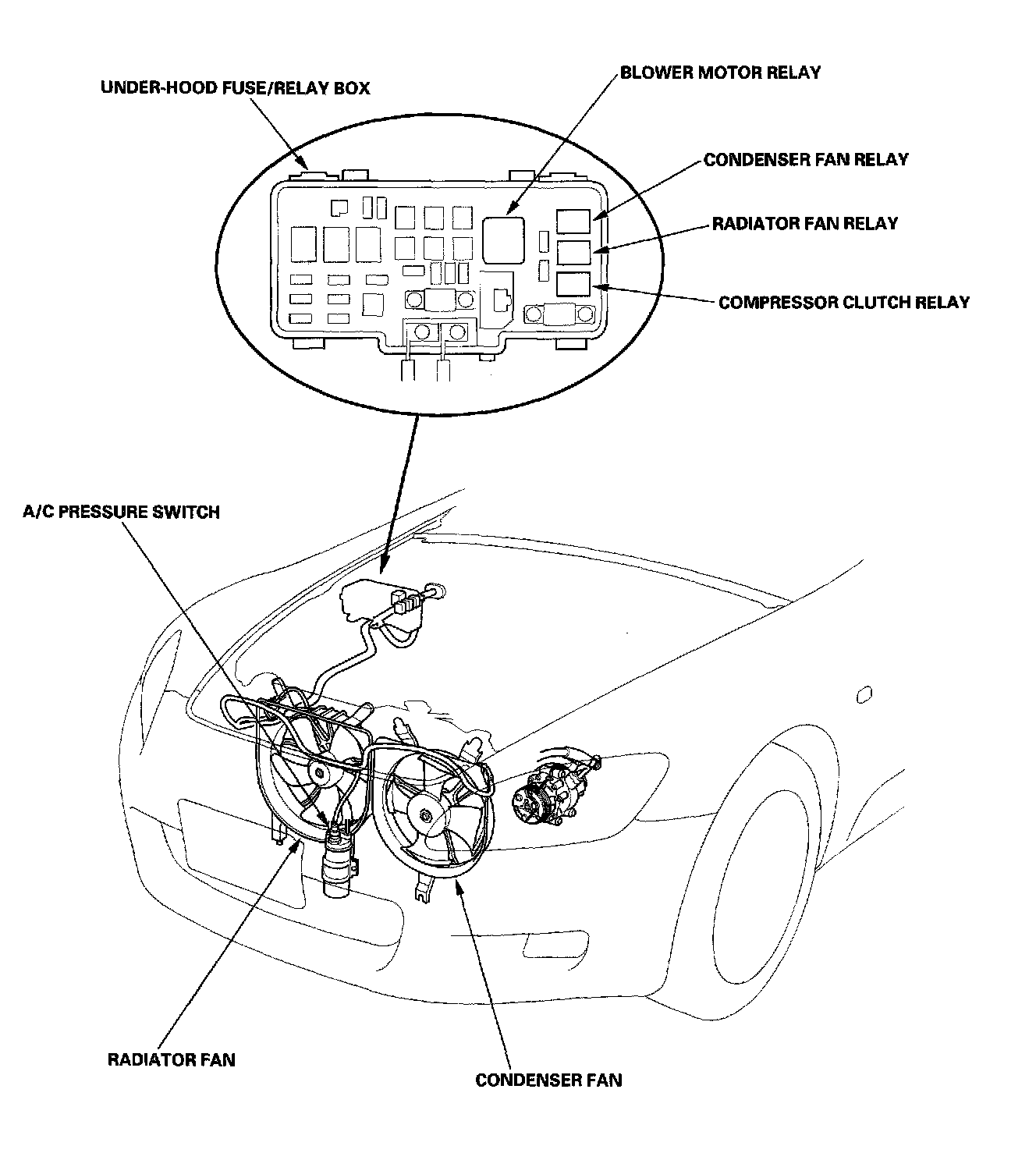 UNDER-HOOD FUSE/RELAY BOX

BLOWER MOTOR RELAY

CONDENSER FAN RELAY

RADIATOR FAN RELAY

COMPRESSOR CLUTCH RELAY

A/C PRESSURE SWITCH

RADIATOR FAN

CONDENSER FAN