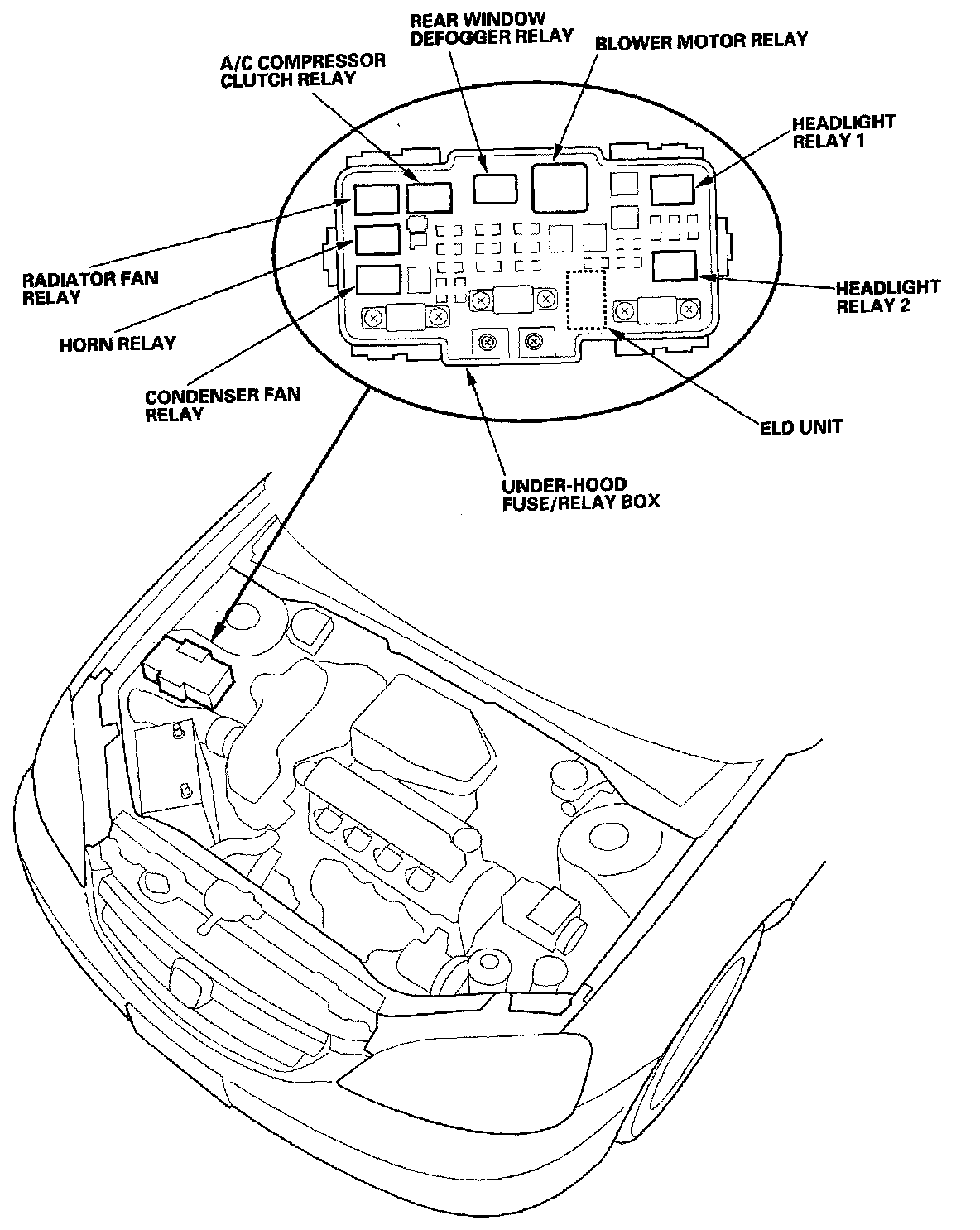 REAR WINDOW DEFOGGER RELAY

BLOWER MOTOR RELAY

A/C COMPRESSOR CLUTCH RELAY

HEADLIGHT RELAY 1

RADIATOR FAN RELAY

HEADLIGHT RELAY 2

HORN RELAY

CONDENSER FAN RELAY

ELD UNIT

UNDER-HOOD FUSE/RELAY BOX