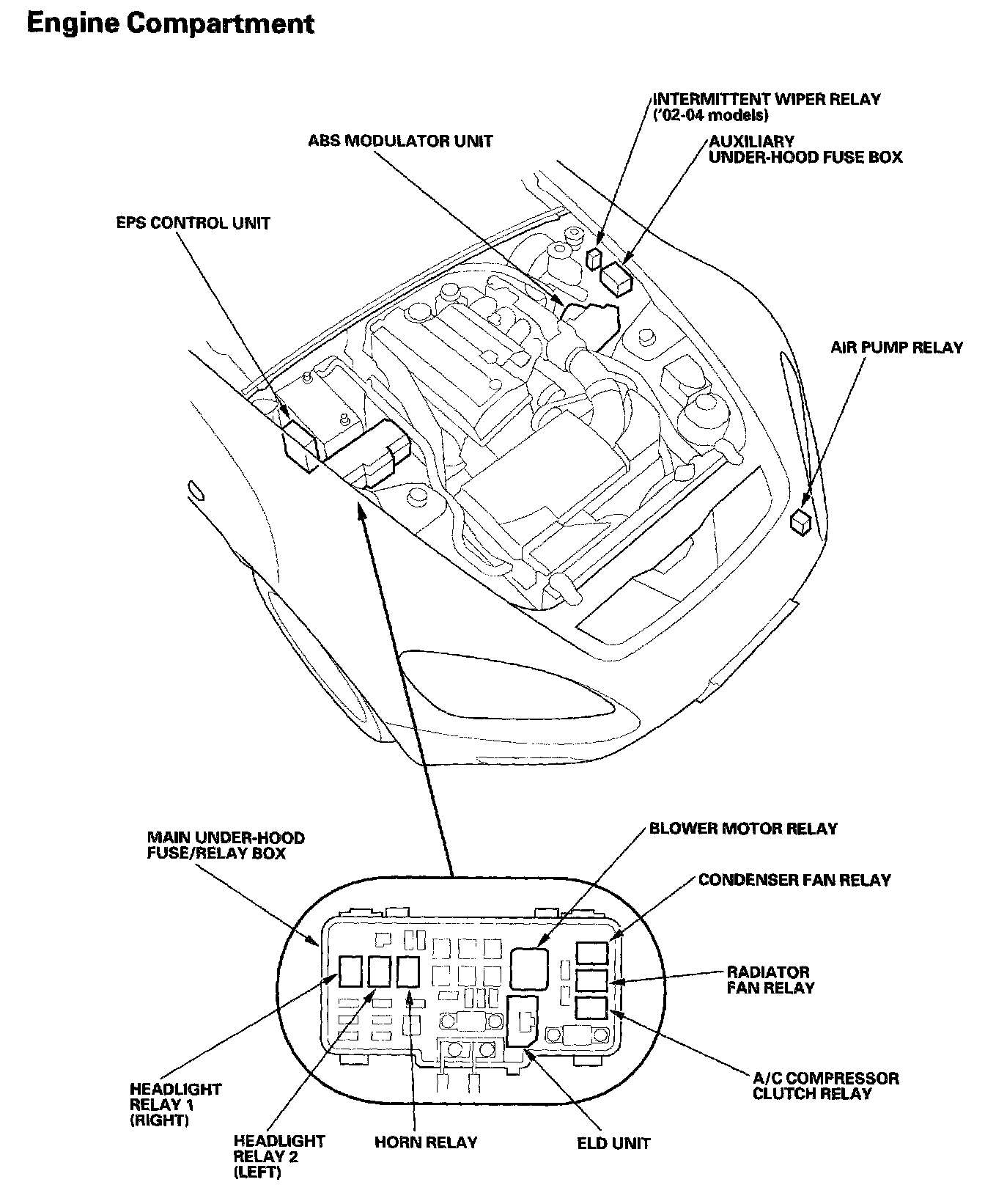 Engine Compartment

INTERMITTENT WIPER RELAY ('02-04 models)

ABS MODULATOR UNIT

AUXILIARY UNDER-HOOD FUSE BOX

EPS CONTROL UNIT

AIR PUMP RELAY

MAIN UNDER-HOOD FUSE/RELAY BOX

BLOWER MOTOR RELAY

CONDENSER FAN RELAY

RADIATOR FAN RELAY

A/C COMPRESSOR CLUTCH RELAY

HEADLIGHT RELAY 1 (RIGHT)

HEADLIGHT RELAY 2 (LEFT)

HORN RELAY

ELD UNIT