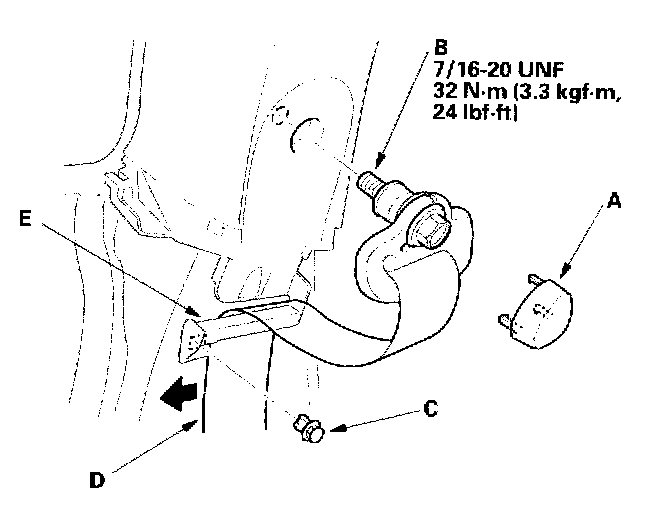 B
7/16-20 UNF
32 N·m (3.3 kgf·m, 24 lbf·ft)

A

E

C

D