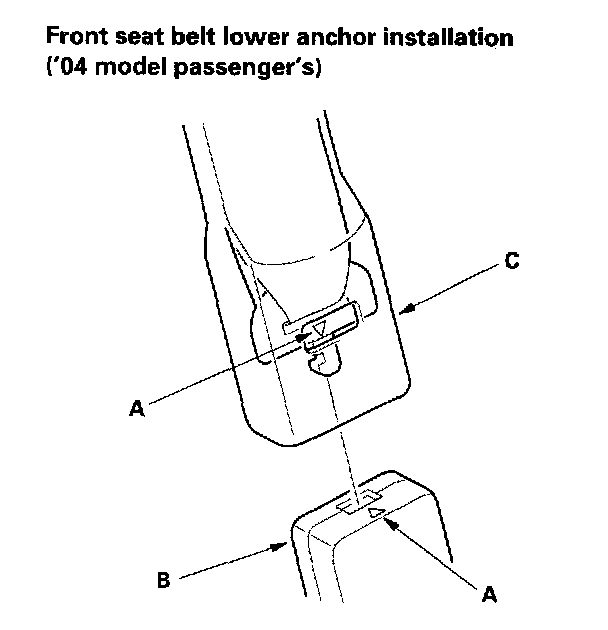 Front seat belt lower anchor installation
('04 model passenger's)

C

A

B

A