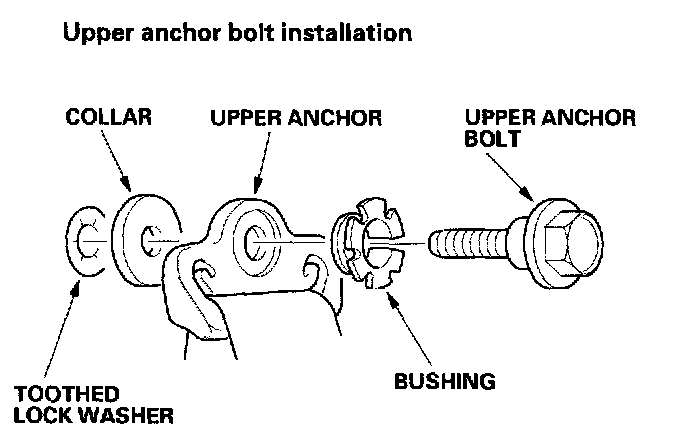 Upper anchor bolt installation

COLLAR

UPPER ANCHOR

UPPER ANCHOR BOLT

TOOTHED LOCK WASHER

BUSHING