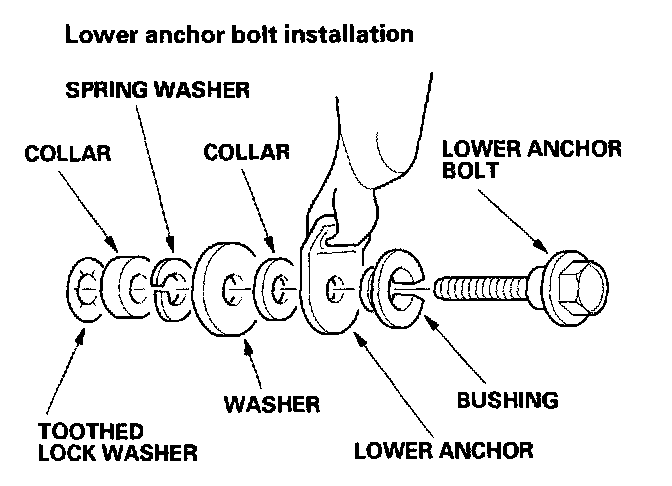 Lower anchor bolt installation

SPRING WASHER

COLLAR

COLLAR

LOWER ANCHOR BOLT

TOOTHED LOCK WASHER

WASHER

BUSHING

LOWER ANCHOR