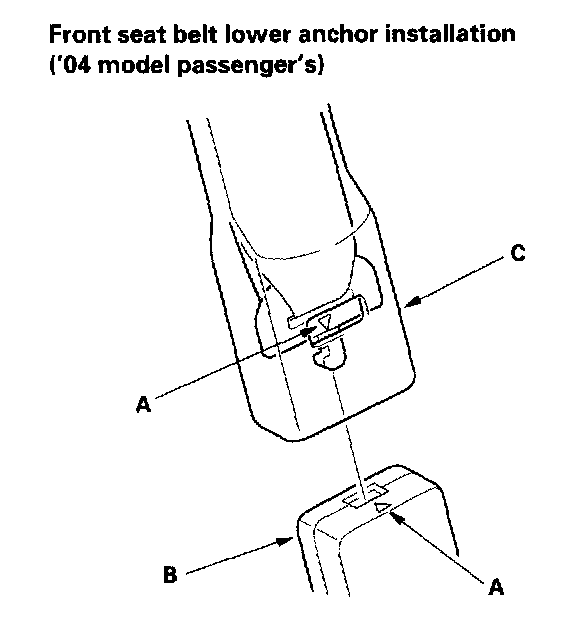 Front seat belt lower anchor installation ('04 model passenger's)

C

A

B

A