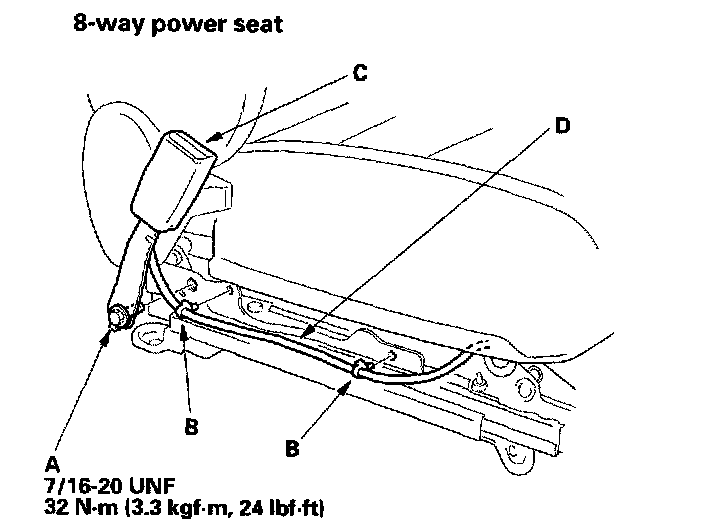 8-way power seat

C

D

B

B

A
7/16-20 UNF
32 N·m (3.3 kgf·m, 24 lbf·ft)