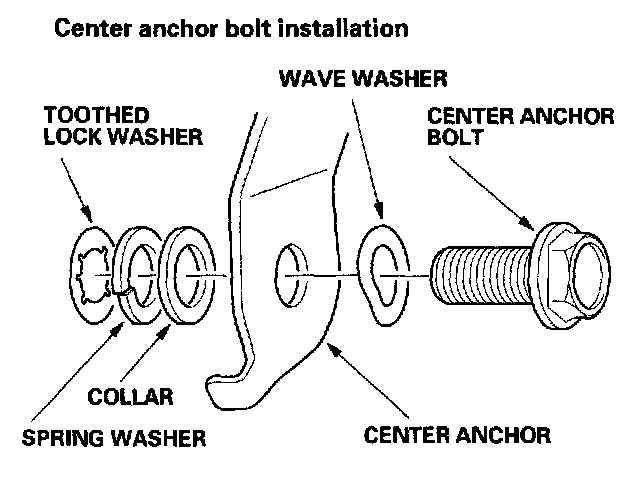 Center anchor bolt installation

WAVE WASHER

TOOTHED LOCK WASHER

CENTER ANCHOR BOLT

COLLAR

SPRING WASHER

CENTER ANCHOR