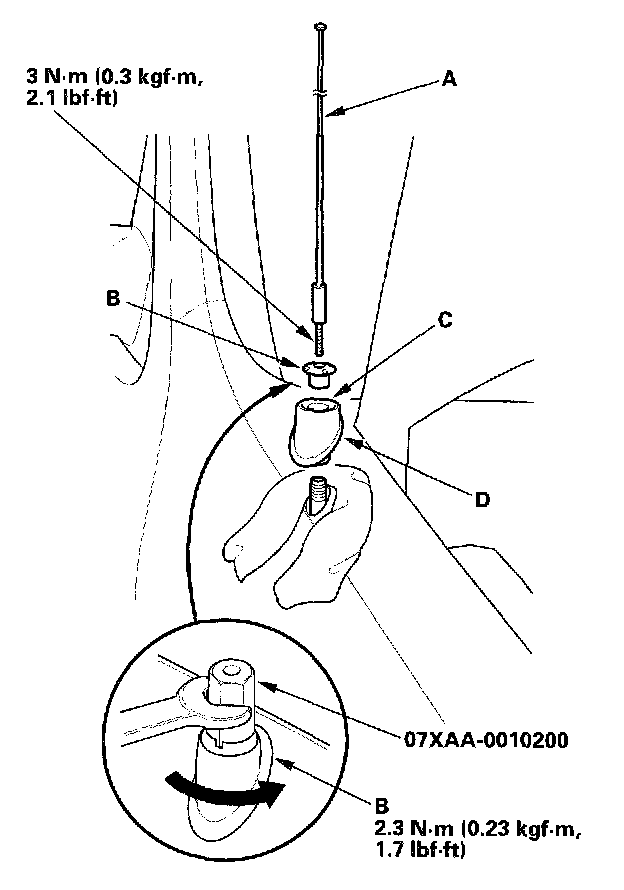 3 N·m (0.3 kgf·m, 2.1 lbf·ft)

A

B

C

D

07XAA-0010200

B
2.3 N·m (0.23 kgf·m, 1.7 lbf·ft)