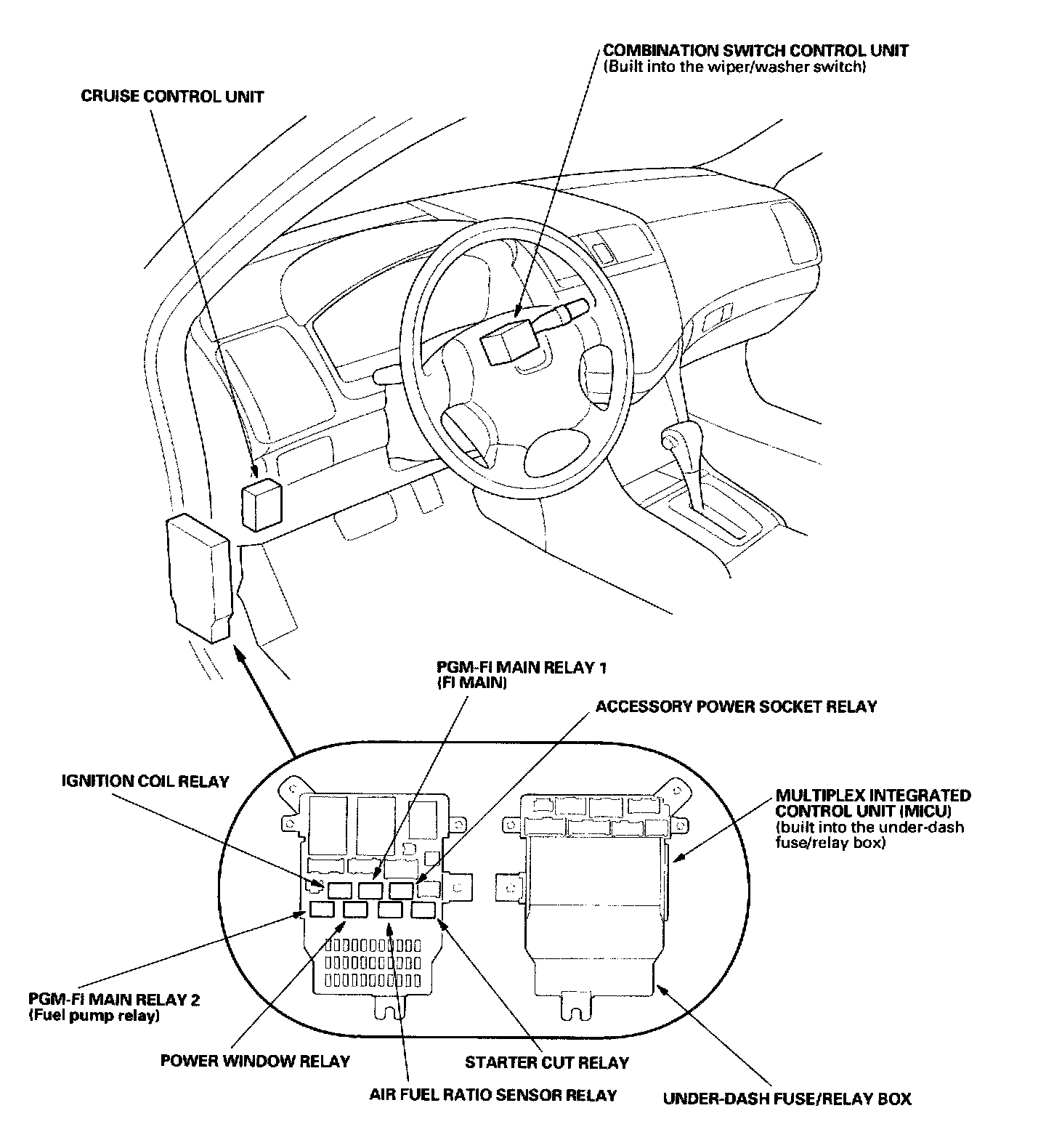 COMBINATION SWITCH CONTROL UNIT
(Built into the wiper/washer switch)

CRUISE CONTROL UNIT

PGM-FI MAIN RELAY 1
(FI MAIN)

ACCESSORY POWER SOCKET RELAY

IGNITION COIL RELAY

MULTIPLEX INTEGRATED CONTROL UNIT (MICU)
(built into the under-dash fuse/relay box)

PGM-FI MAIN RELAY 2
(Fuel pump relay)

POWER WINDOW RELAY

STARTER CUT RELAY

AIR FUEL RATIO SENSOR RELAY

UNDER-DASH FUSE/RELAY BOX