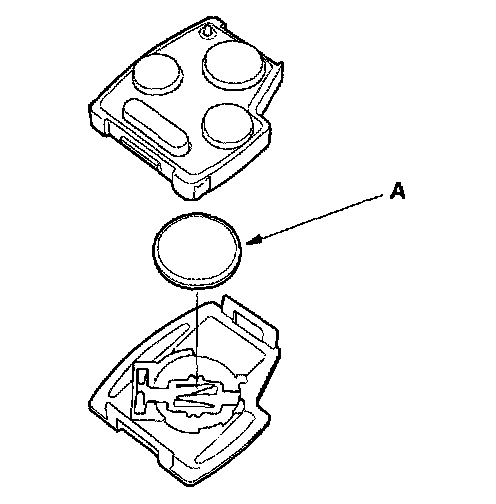 A