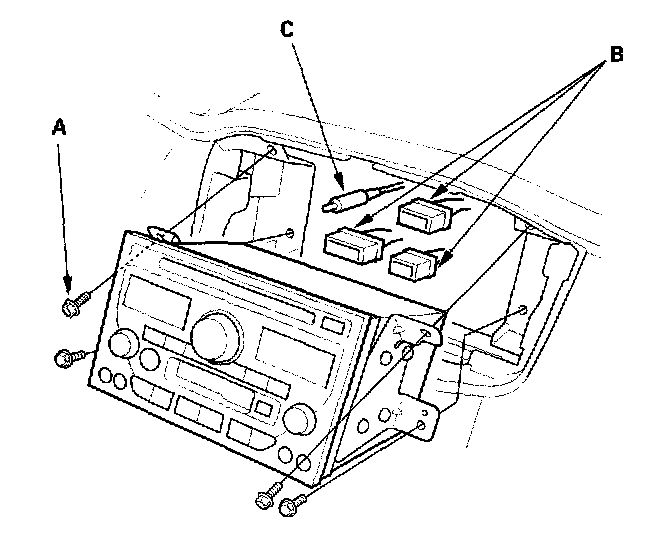 C

B

A