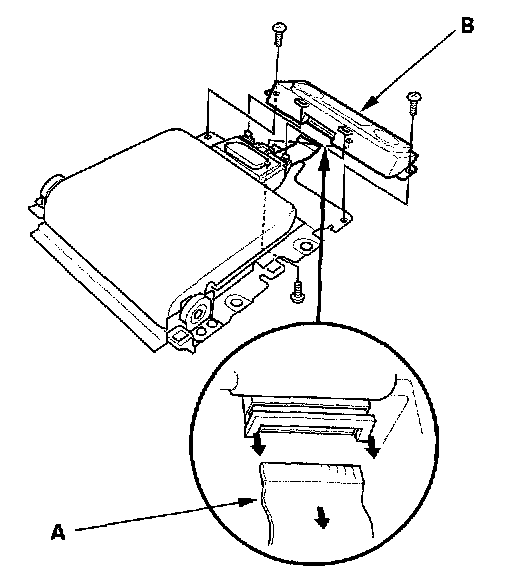 B

A