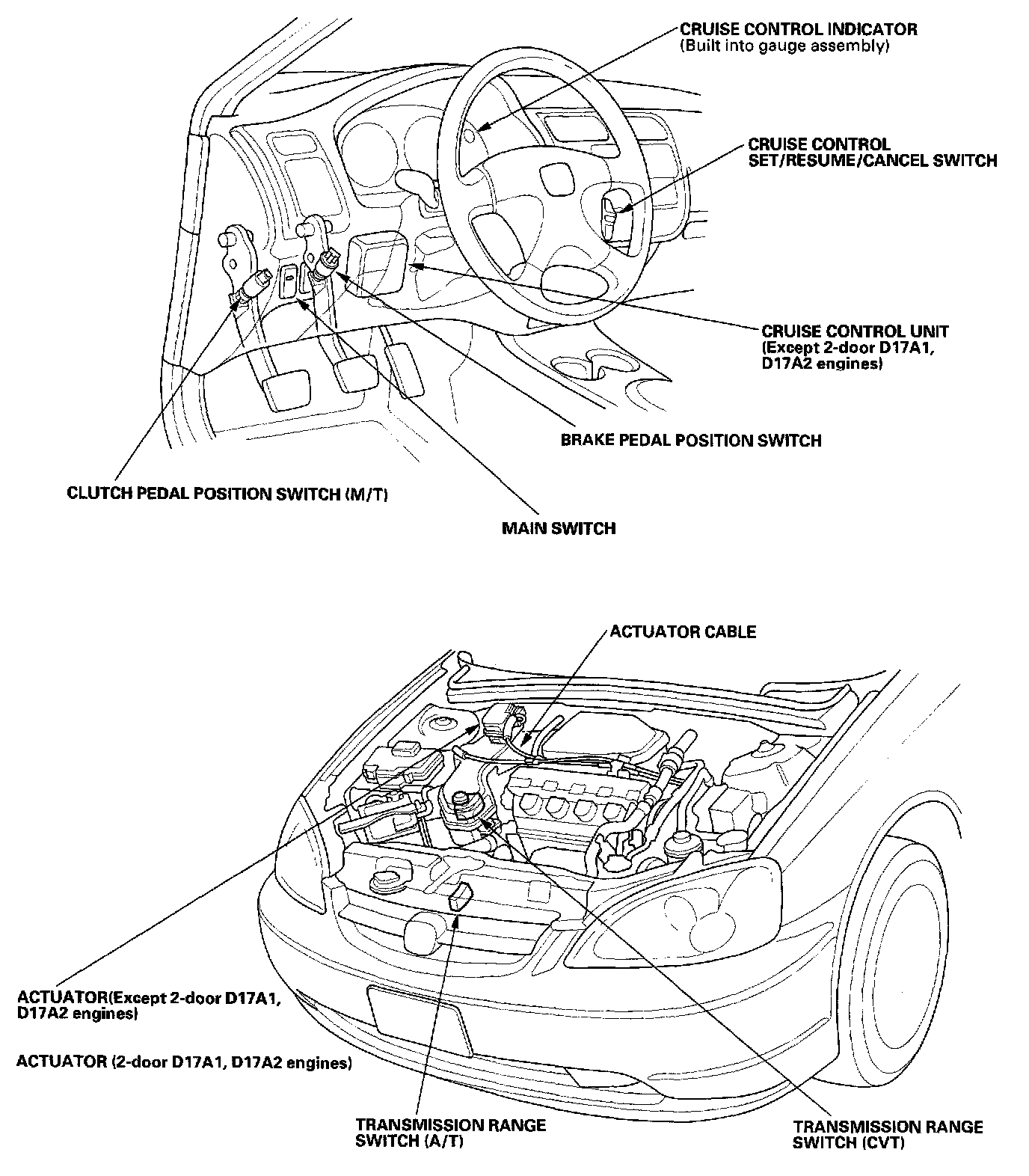 CRUISE CONTROL INDICATOR
(Built into gauge assembly)

CRUISE CONTROL
SET/RESUME/CANCEL SWITCH

CRUISE CONTROL UNIT
(Except 2-door D17A1, D17A2 engines)

BRAKE PEDAL POSITION SWITCH

CLUTCH PEDAL POSITION SWITCH (M/T)

MAIN SWITCH

ACTUATOR CABLE

ACTUATOR(Except 2-door D17A1, D17A2 engines)

ACTUATOR (2-door D17A1, D17A2 engines)

TRANSMISSION RANGE SWITCH (A/T)

TRANSMISSION RANGE SWITCH (CVT)