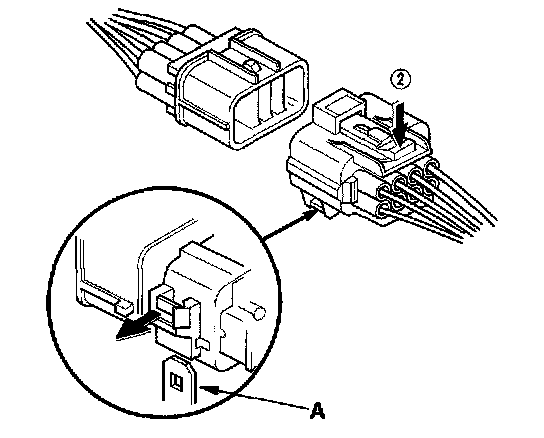 ②

A