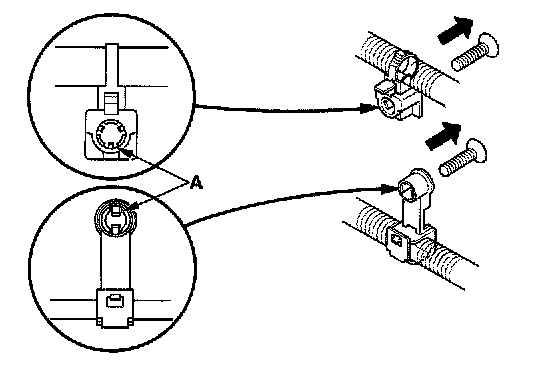 A